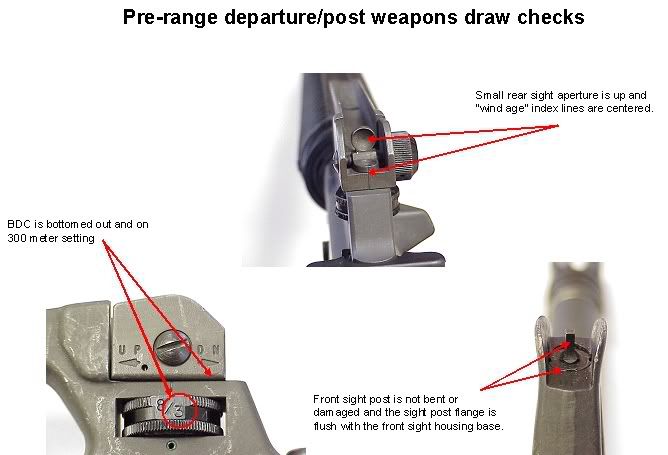 Pre-range departure/post weapons draw checks

Small rear sight aperture is up and "wind age" index lines are centered.

BDC is bottomed out and on 300 meter setting

UP DN

8/3

Front sight post is not bent or damaged and the sight post flange is flush with the front sight housing base.